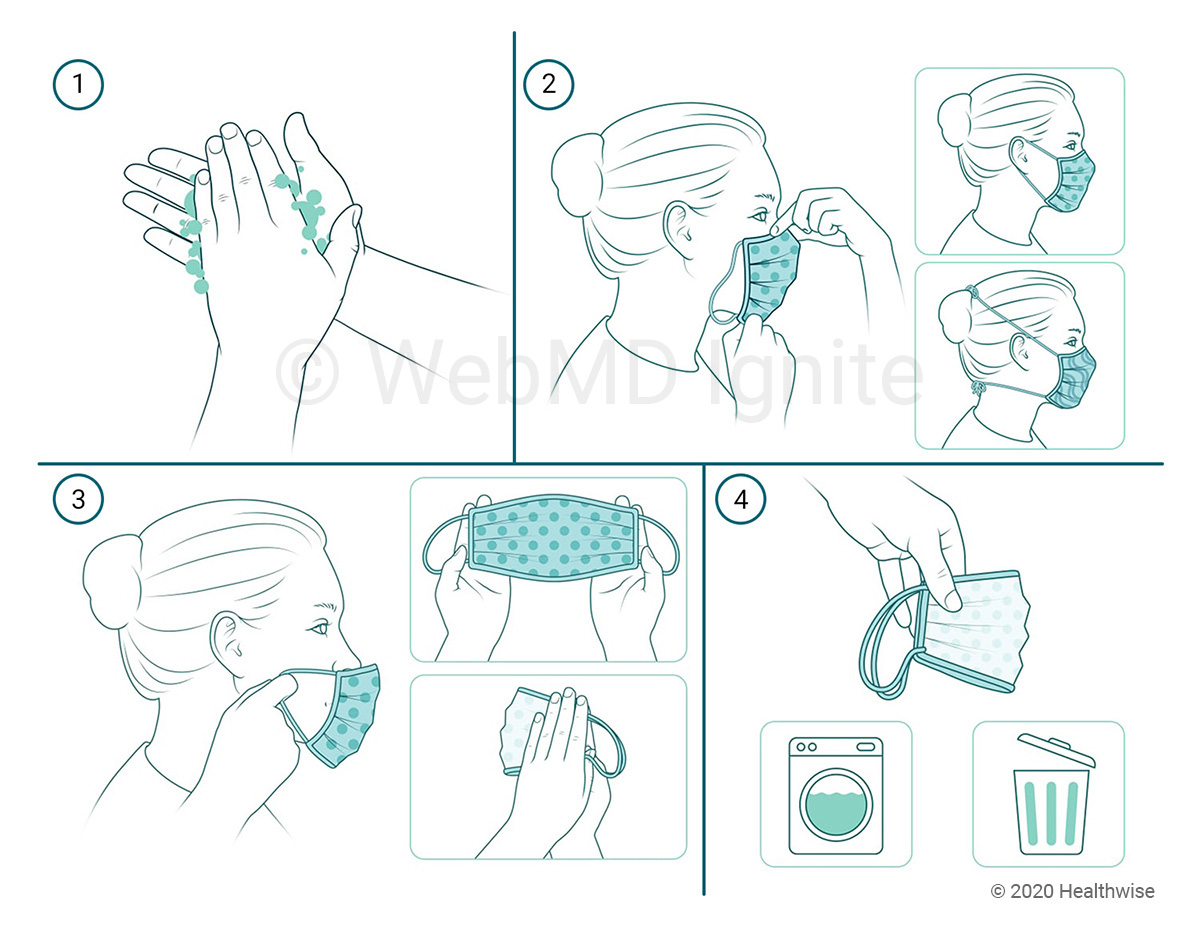 1

2

© WebMD Ignite

3

4

© 2020 Healthwise